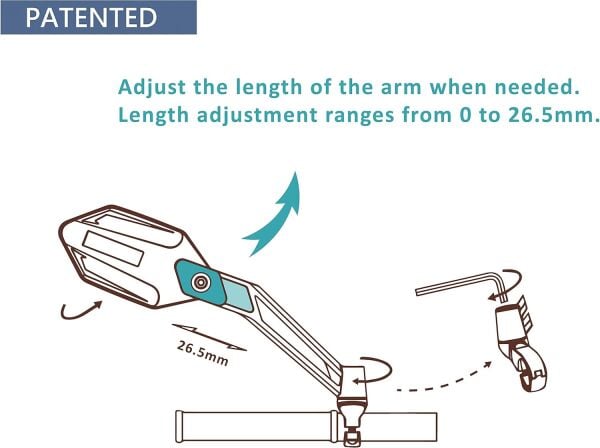 PATENTED

Adjust the length of the arm when needed.
Length adjustment ranges from 0 to 26.5mm.

26.5mm